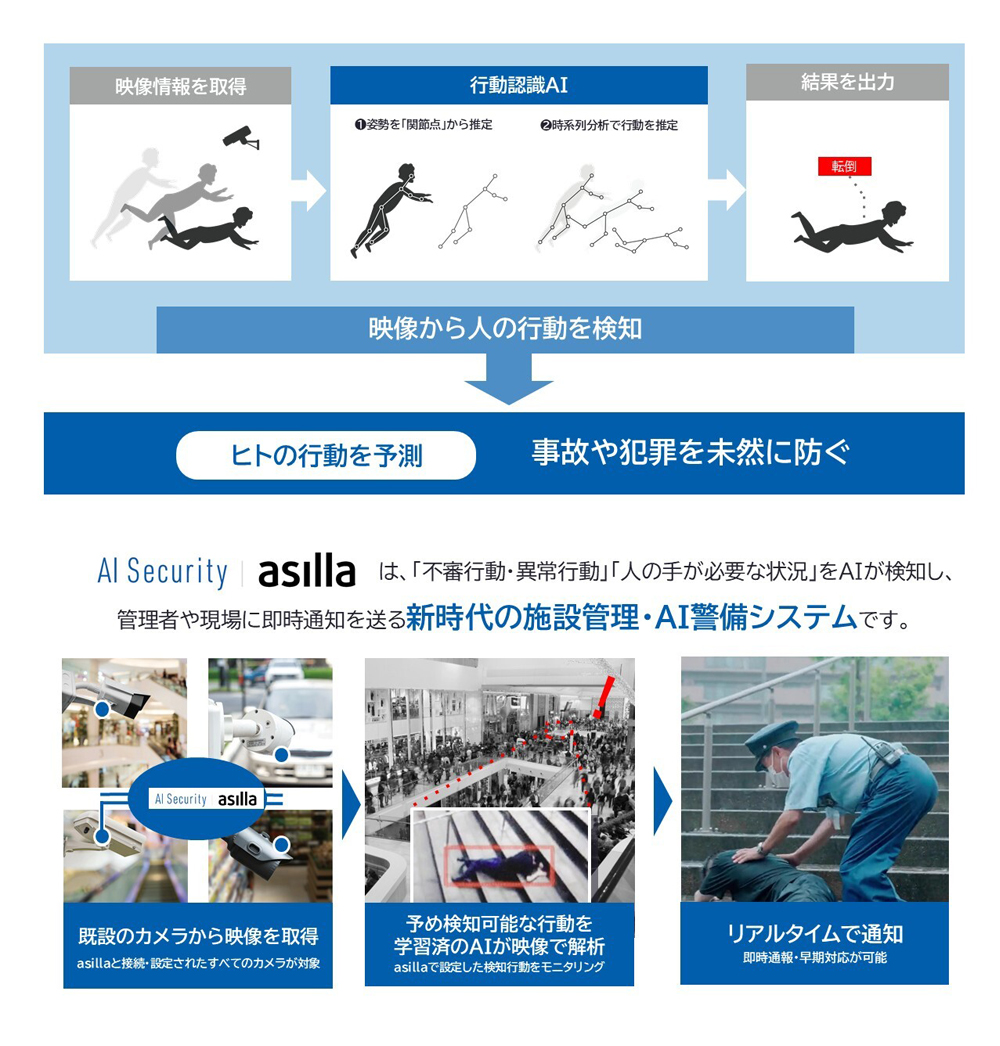 映像情報を取得

行動認識AI

❶姿勢を「関節点」から推定

❷時系列分析で行動を推定

結果を出力

転倒

映像から人の行動を検知

ヒトの行動を予測

事故や犯罪を未然に防ぐ

AI Security | asilla は、「不審行動・異常行動」「人の手が必要な状況」をAIが検知し、管理者や現場に即時通知を送る新時代の施設管理・AI警備システムです。

AI Security asilla

既設のカメラから映像を取得
asillaと接続・設定されたすべてのカメラが対象

予め検知可能な行動を学習済のAIが映像で解析
asillaで設定した検知行動をモニタリング

リアルタイムで通知
即時通報・早期対応が可能